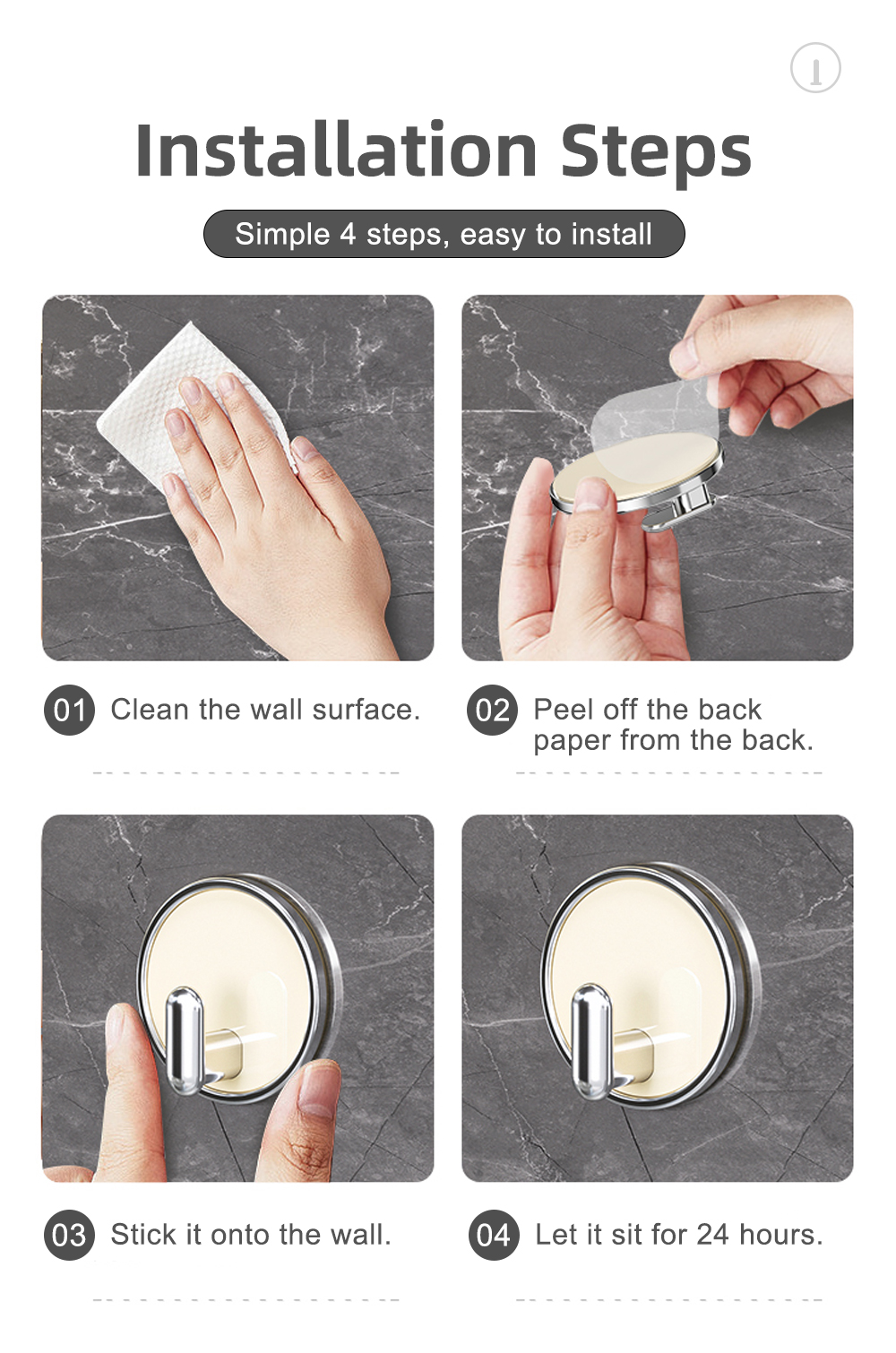 Installation Steps

Simple 4 steps, easy to install

01 Clean the wall surface.

02 Peel off the back paper from the back.

03 Stick it onto the wall.

04 Let it sit for 24 hours.